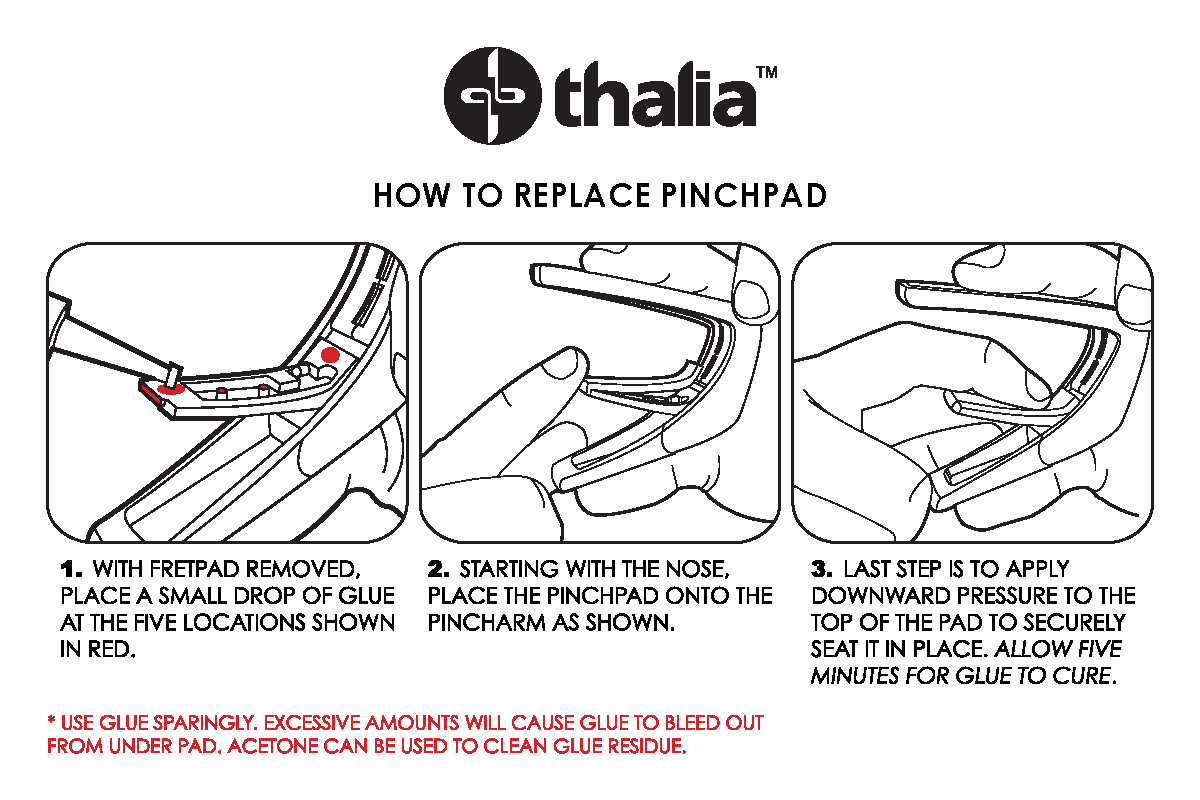 thalia™

HOW TO REPLACE PINCHPAD

1. WITH FRETPAD REMOVED, PLACE A SMALL DROP OF GLUE AT THE FIVE LOCATIONS SHOWN IN RED.

2. STARTING WITH THE NOSE, PLACE THE PINCHPAD ONTO THE PINCHARM AS SHOWN.

3. LAST STEP IS TO APPLY DOWNWARD PRESSURE TO THE TOP OF THE PAD TO SECURELY SEAT IT IN PLACE. ALLOW FIVE MINUTES FOR GLUE TO CURE.

* USE GLUE SPARINGLY. EXCESSIVE AMOUNTS WILL CAUSE GLUE TO BLEED OUT FROM UNDER PAD. ACETONE CAN BE USED TO CLEAN GLUE RESIDUE.