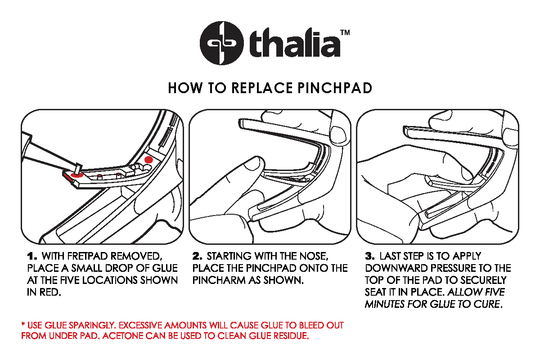 thalia™

HOW TO REPLACE PINCHPAD

1. WITH FRETPAD REMOVED, PLACE A SMALL DROP OF GLUE AT THE FIVE LOCATIONS SHOWN IN RED.

2. STARTING WITH THE NOSE, PLACE THE PINCHPAD ONTO THE PINCHARM AS SHOWN.

3. LAST STEP IS TO APPLY DOWNWARD PRESSURE TO THE TOP OF THE PAD TO SECURELY SEAT IT IN PLACE. ALLOW FIVE MINUTES FOR GLUE TO CURE.

* USE GLUE SPARINGLY. EXCESSIVE AMOUNTS WILL CAUSE GLUE TO BLEED OUT FROM UNDER PAD. ACETONE CAN BE USED TO CLEAN GLUE RESIDUE.